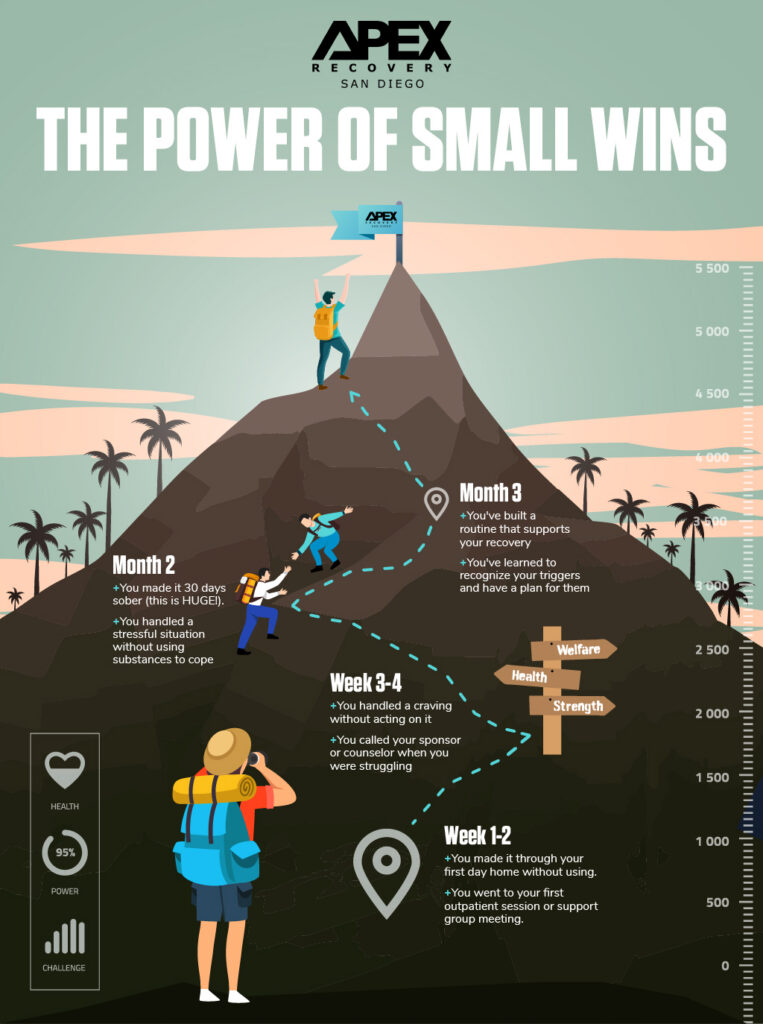 APEX
RECOVERY
SAN DIEGO

THE POWER OF SMALL WINS

APEX

5 500
5 000
4 500
4 000
3 500
3 000
2 500
2 000
1 500
1 000
500
0

Month 3
+You've built a routine that supports your recovery
+You've learned to recognize your triggers and have a plan for them

Month 2
+You made it 30 days sober (this is HUGE!).
+You handled a stressful situation without using substances to cope

Welfare
Health
Strength

Week 3-4
+You handled a craving without acting on it
+You called your sponsor or counselor when you were struggling

Week 1-2
+You made it through your first day home without using.
+You went to your first outpatient session or support group meeting.

HEALTH
95%
POWER
CHALLENGE